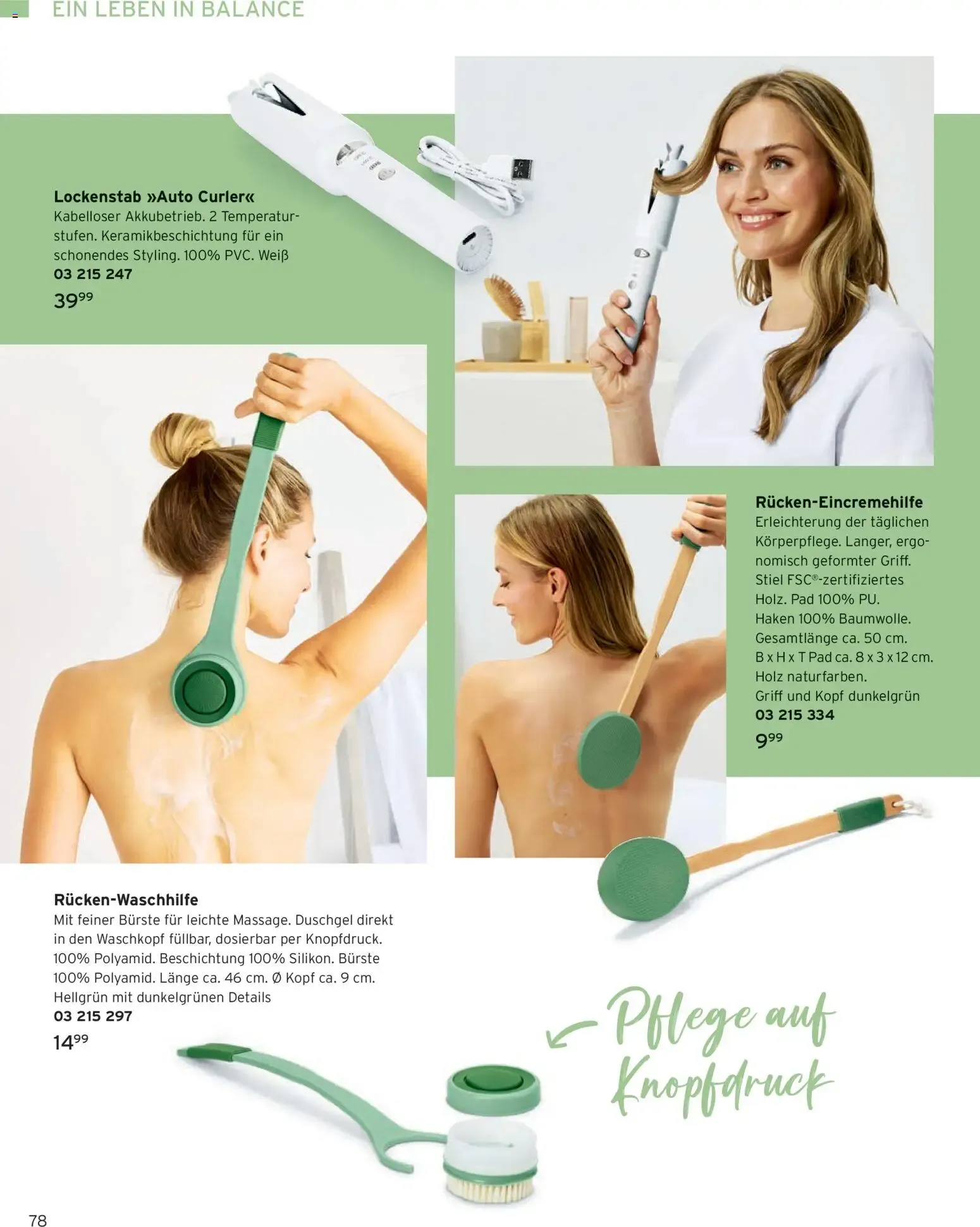 EIN LEBEN IN BALANCE

**Lockenstab »Auto Curler«**
Kabelloser Akkubetrieb. 2 Temperaturstufen. Keramikbeschichtung für ein schonendes Styling. 100% PVC. Weiß
**03 215 247**
$39^{99}$

**Rücken-Eincremehilfe**
Erleichterung der täglichen Körperpflege. Langer, ergonomisch geformter Griff. Stiel FSC®-zertifiziertes Holz. Pad 100% PU. Haken 100% Baumwolle. Gesamtlänge ca. 50 cm. B x H x T Pad ca. 8 x 3 x 12 cm. Holz naturfarben. Griff und Kopf dunkelgrün
**03 215 334**
$9^{99}$

**Rücken-Waschhilfe**
Mit feiner Bürste für leichte Massage. Duschgel direkt in den Waschkopf füllbar, dosierbar per Knopfdruck. 100% Polyamid. Beschichtung 100% Silikon. Bürste 100% Polyamid. Länge ca. 46 cm. Ø Kopf ca. 9 cm. Hellgrün mit dunkelgrünen Details
**03 215 297**
$14^{99}$

Pflege auf Knopfdruck

78